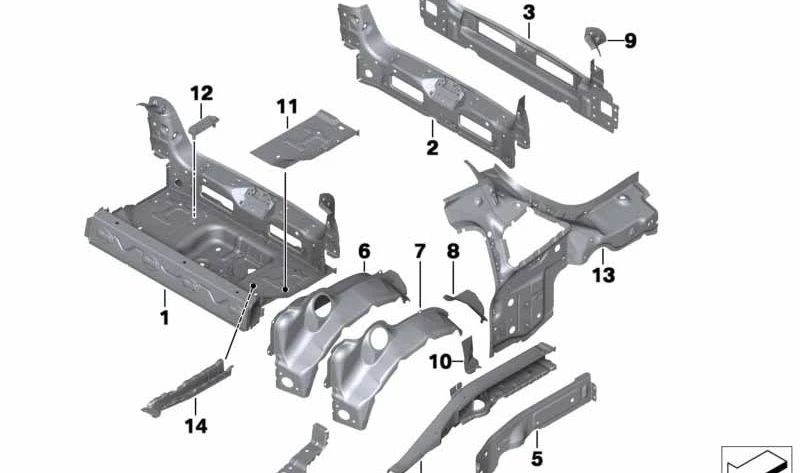 3
9
12
11
2
6
7
8
13
1
10
14
5