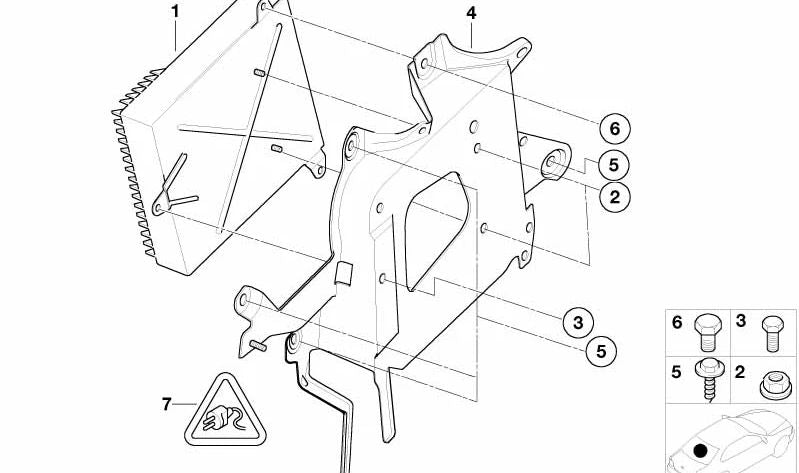 1
4
6
5
2
3
5
7
6
3
5
2