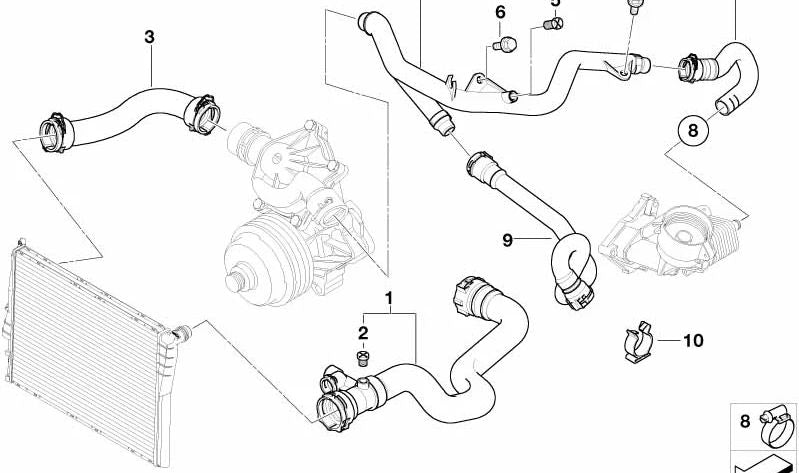 3
6
5
8
9
1
2
10
8