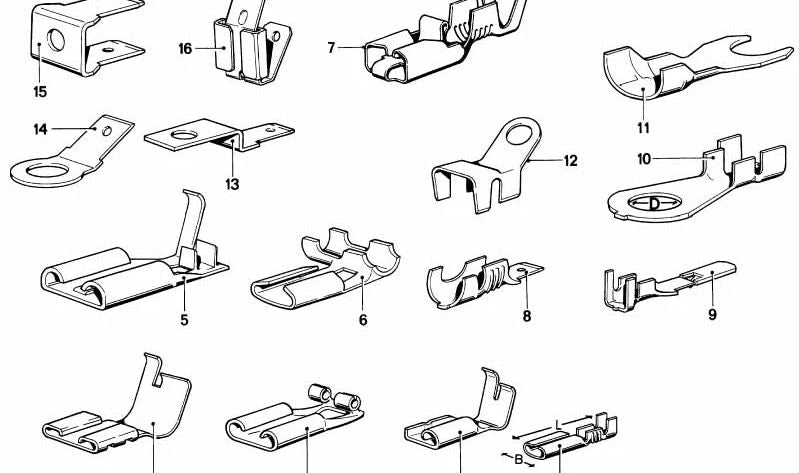 15
16
7
11
14
13
12
10
D
5
6
8
9
L
B