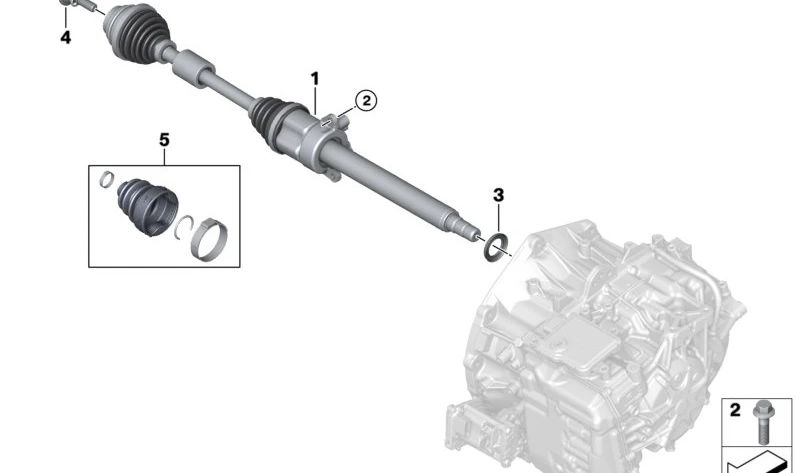 4
1
2
5
3
2