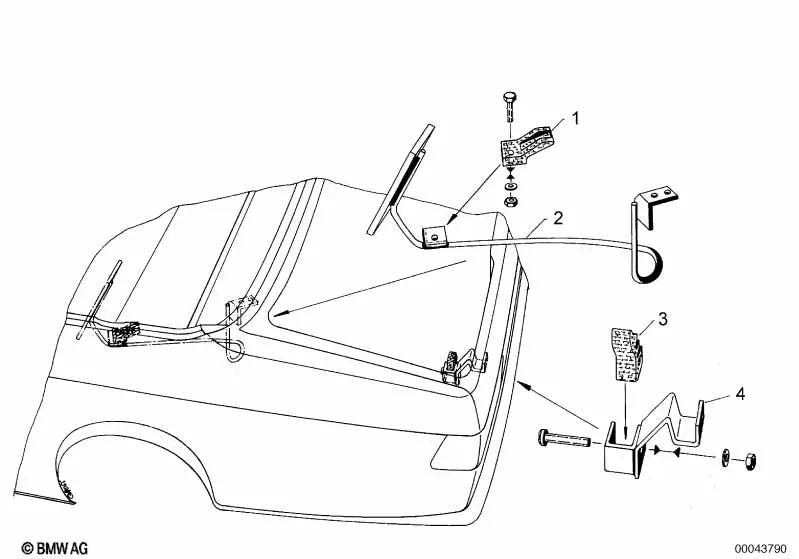 1
2
3
4
© BMW AG
00043790