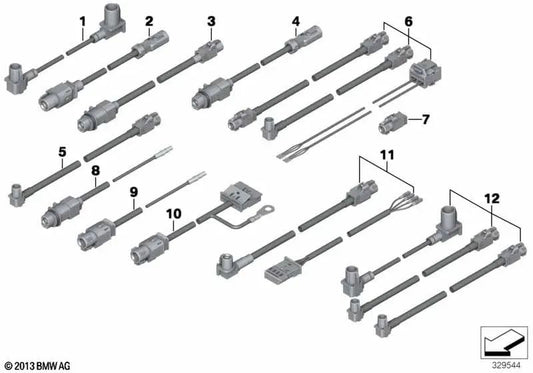 1
2
3
4
6
7
5
8
9
10
11
12
© 2013 BMW AG
329544