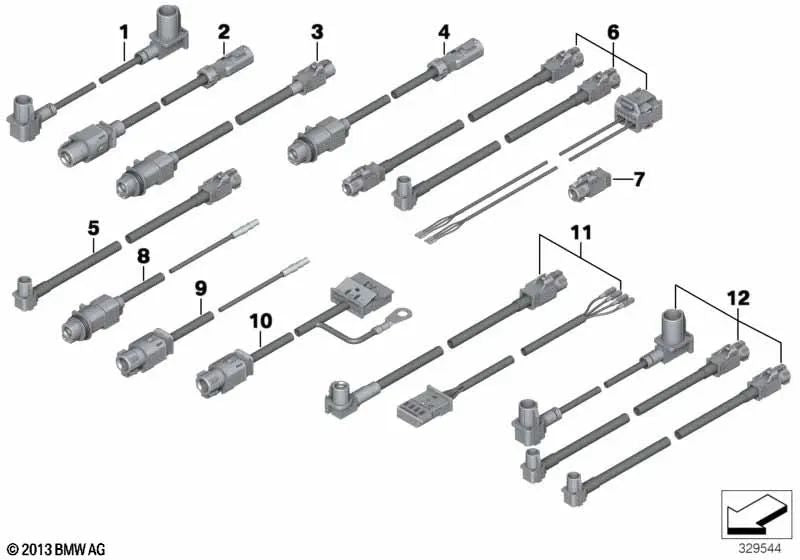 1
2
3
4
6
7
5
8
9
10
11
12
© 2013 BMW AG
329544