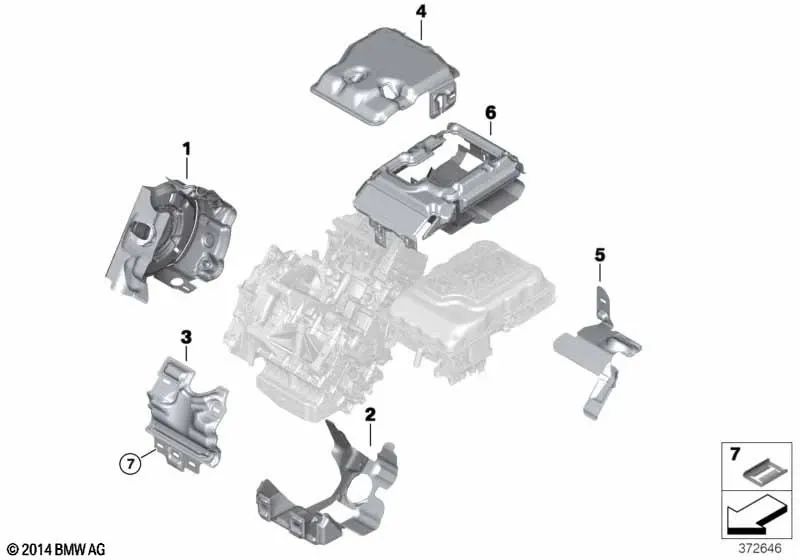 4
6
1
5
3
2
7
7
© 2014 BMW AG
372646