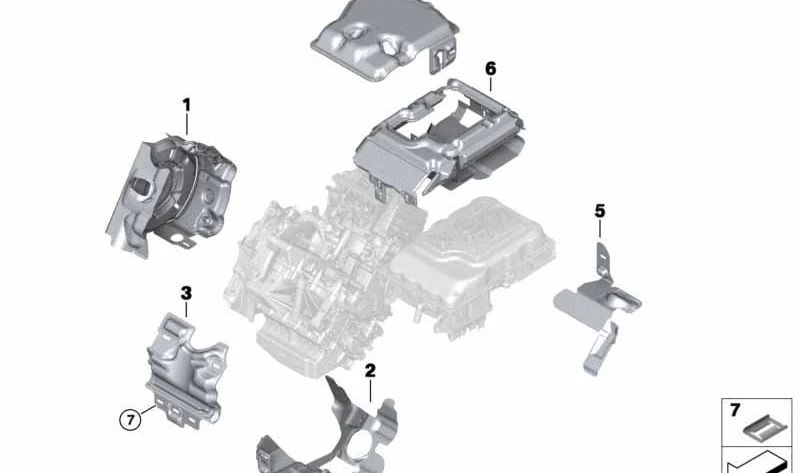 6
1
5
3
2
7
7