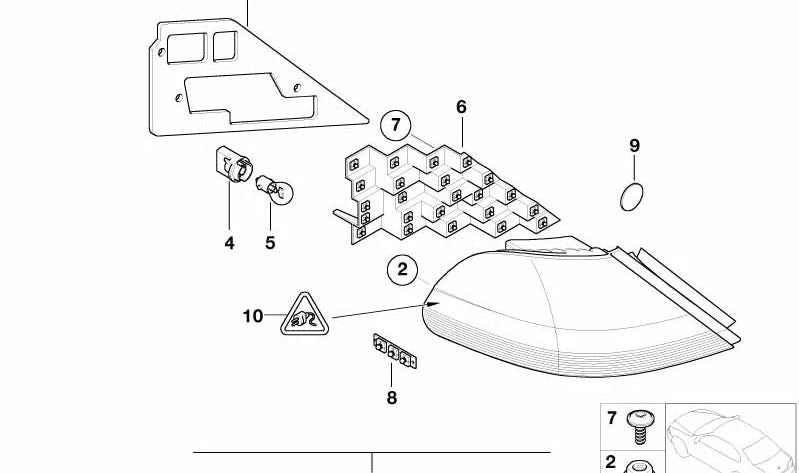 7
6
9
4
5
2
10
8
7
2