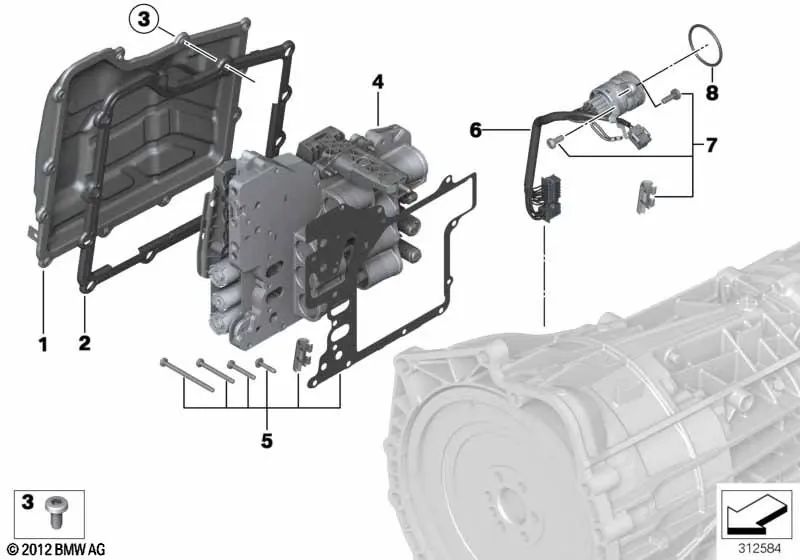 3
4
8
6
7
1
2
5
3
© 2012 BMW AG
312584