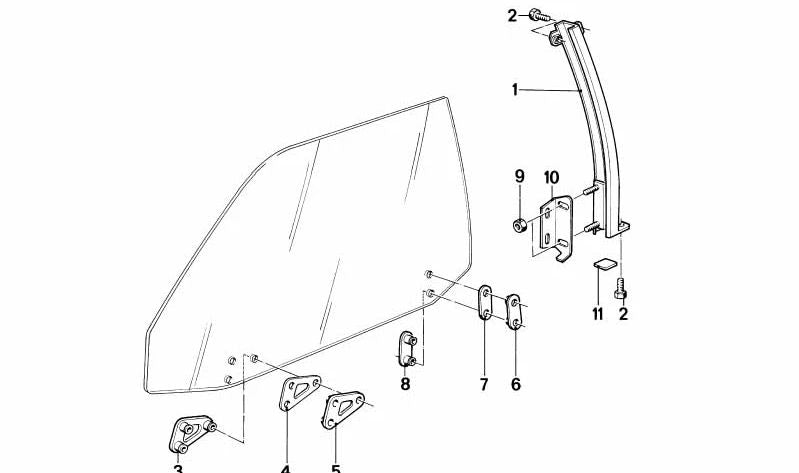 2
1
9
10
11
2
8
7
6
3
4
5