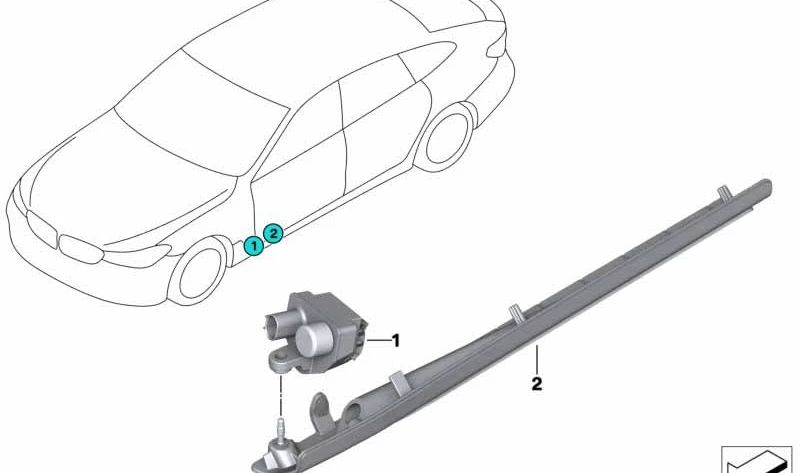 1
2
1
2