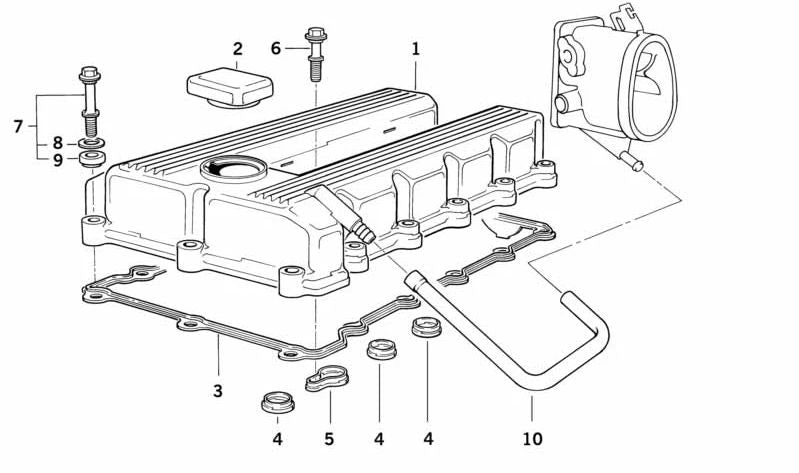 2
6
1
7
8
9
3
4
5
4
4
10