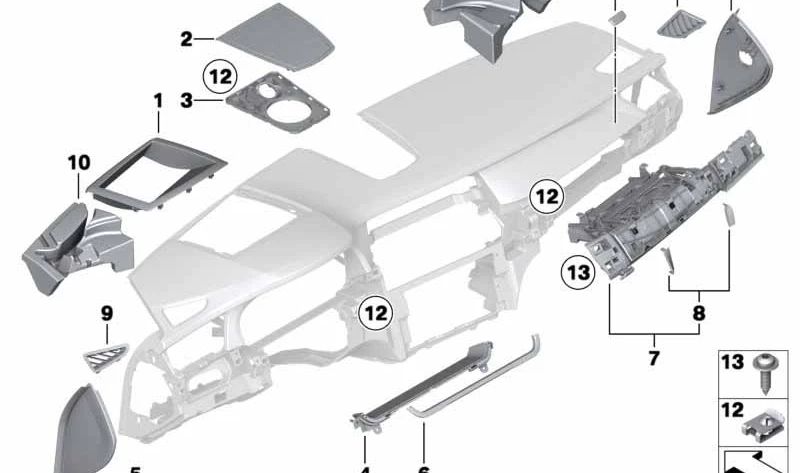 2
12
3
1
10
12
13
12
9
8
7
13
12
5
4
6