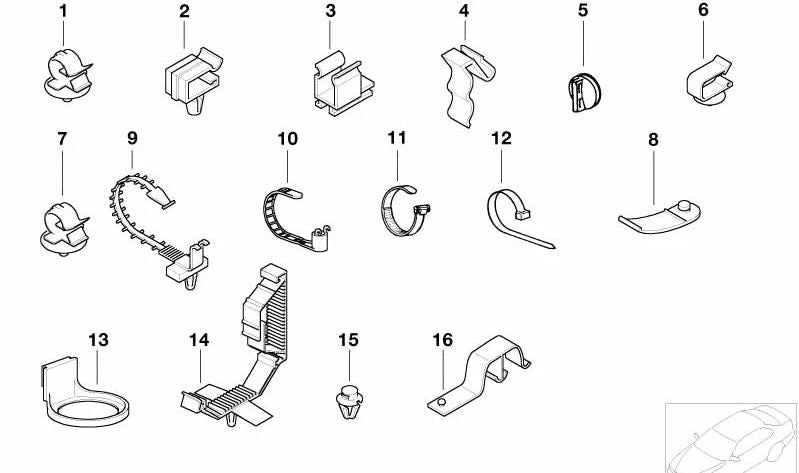 1
2
3
4
5
6
7
9
10
11
12
8
13
14
15
16