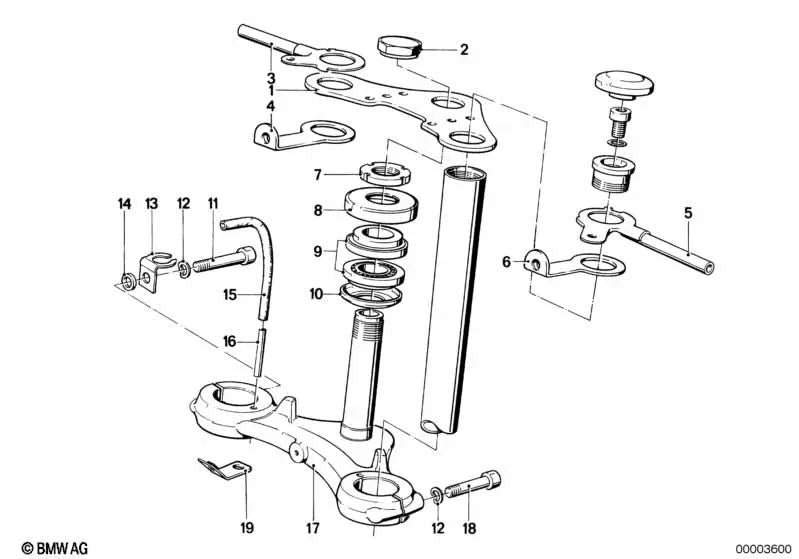 2
3
1
4
7
8
9
10
14
13
12
11
15
16
5
6
19
17
12
18
© BMW AG
00003600