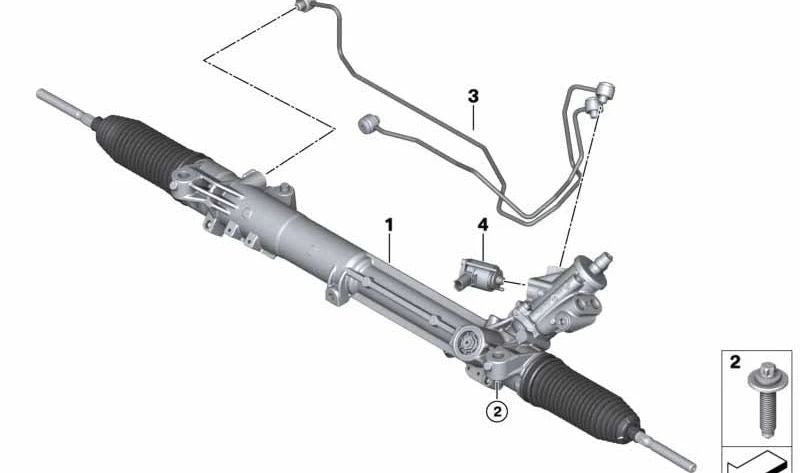 3
1
4
2
2