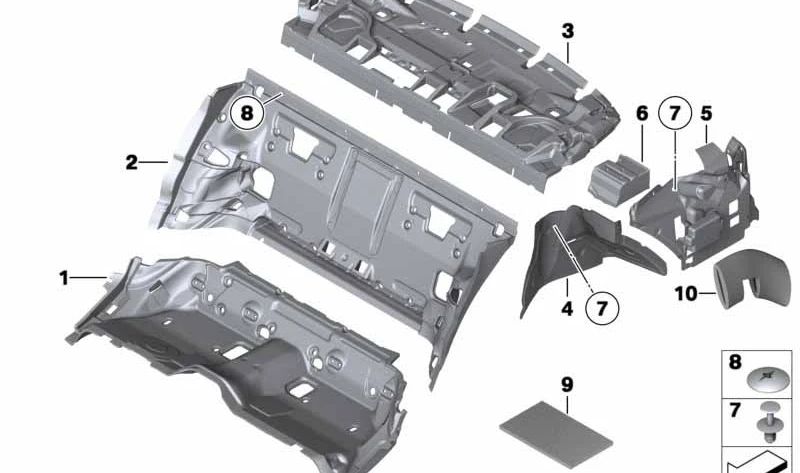 3
8
6
7
5
2
1
4
7
10
9
8
7