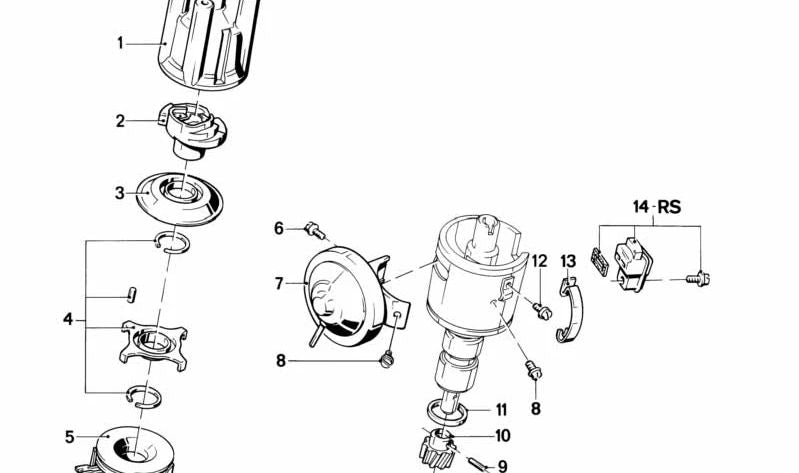 1
2
3
4
5
6
7
8
14-RS
12
13
8
11
10
9