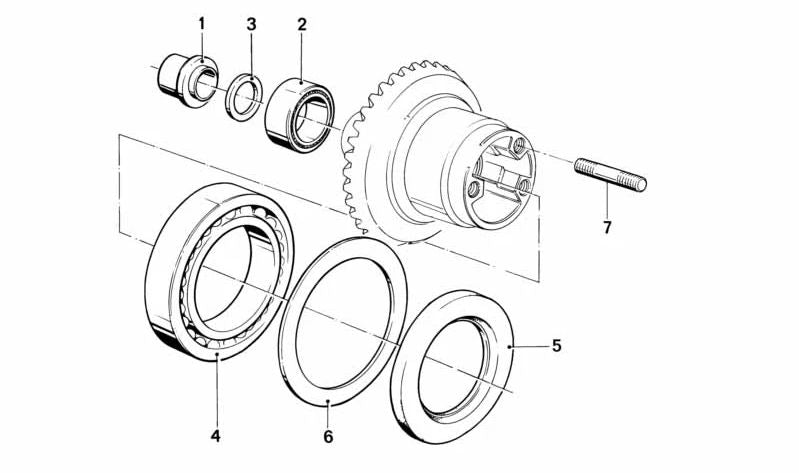 1
3
2
7
5
4
6