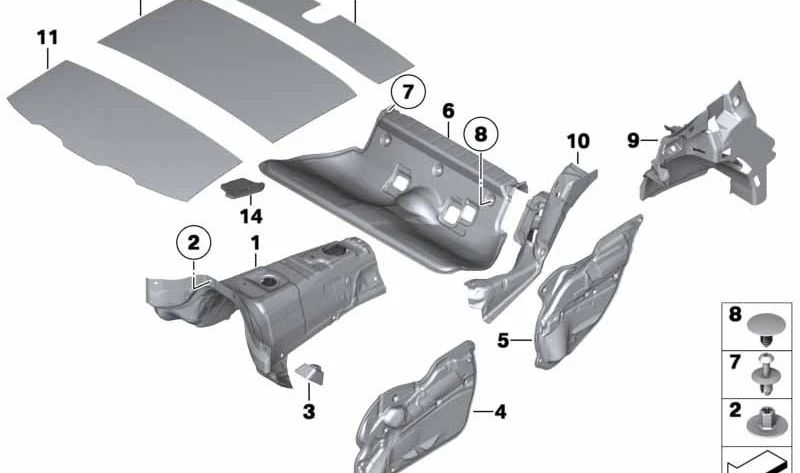 11
7
6
8
10
9
14
2
1
5
3
4
8
7
2