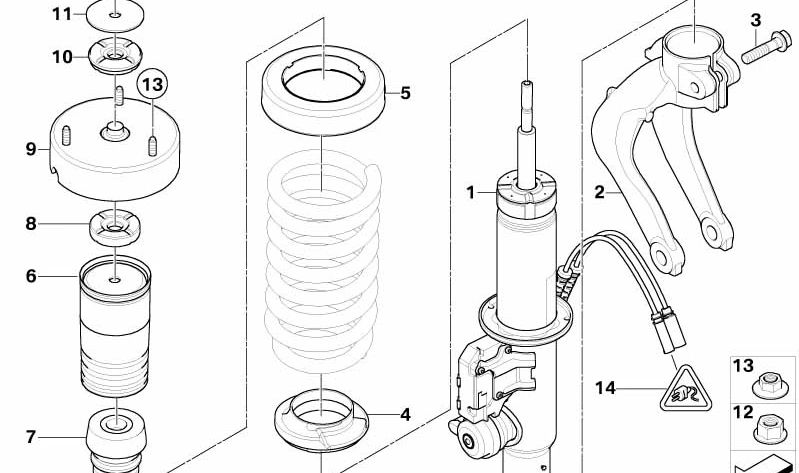 11
10
13
9
8
6
7
5
4
1
2
3
14
13
12