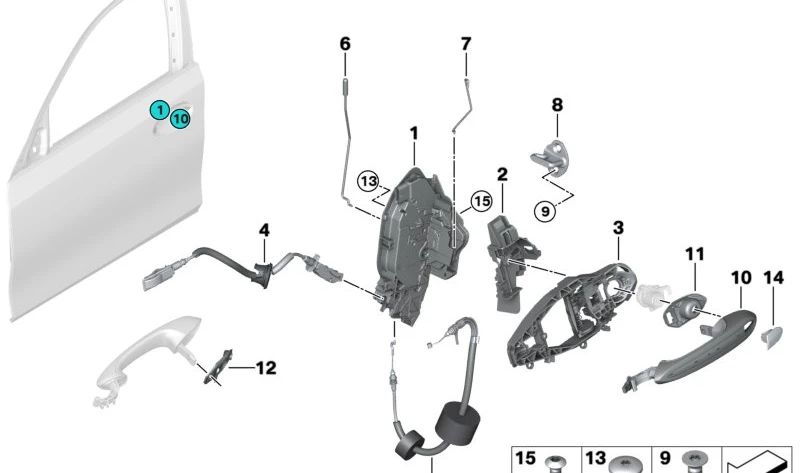 1
10
6
7
8
1
13
15
2
9
4
3
11
10
14
12
15
13
9