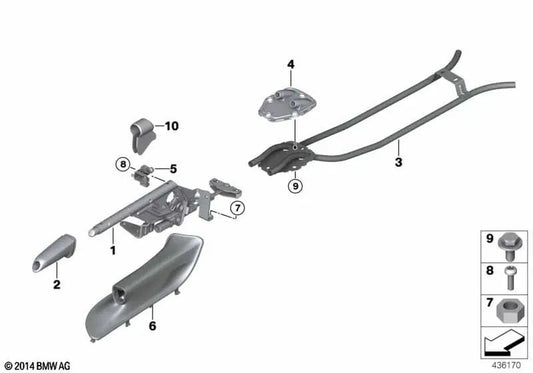 4
10
8
5
3
9
7
1
2
6
9
8
7
© 2014 BMW AG
436170