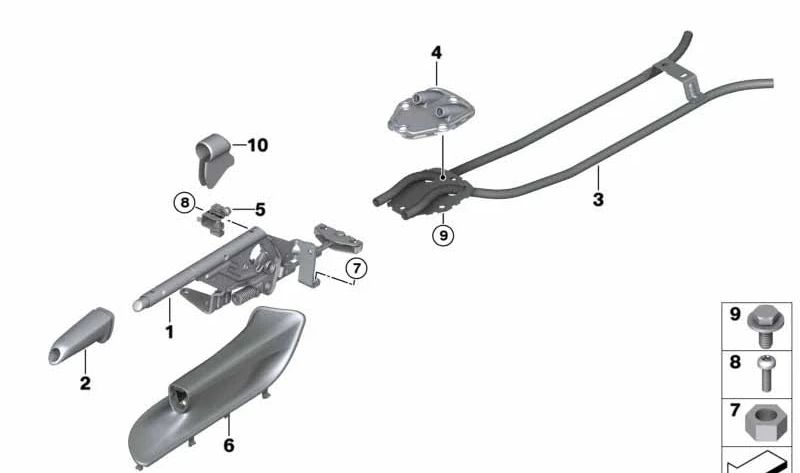 4
10
8
5
3
9
7
1
2
6
9
8
7