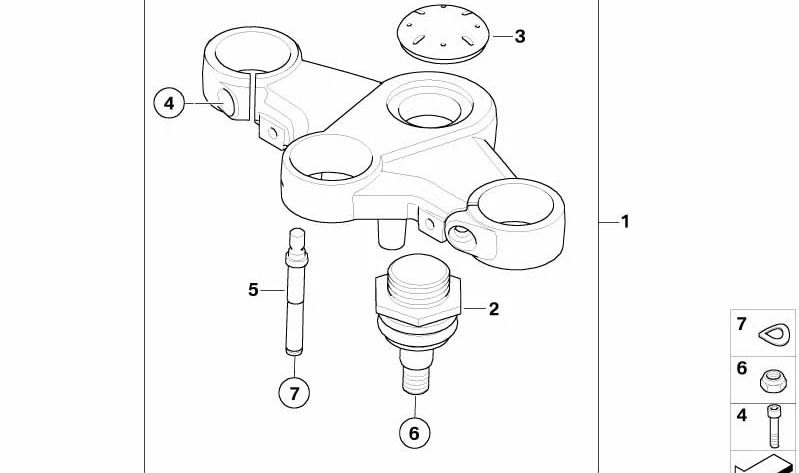 3
4
1
5
2
7
6
7
6
4