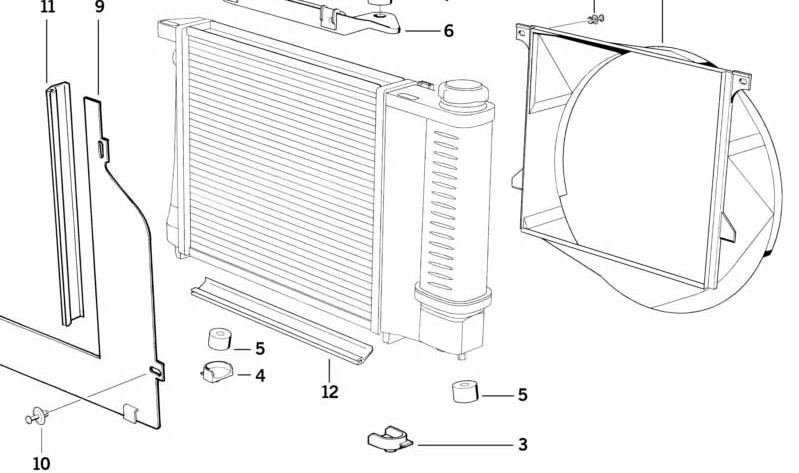 11
9
6
5
4
12
5
3
10