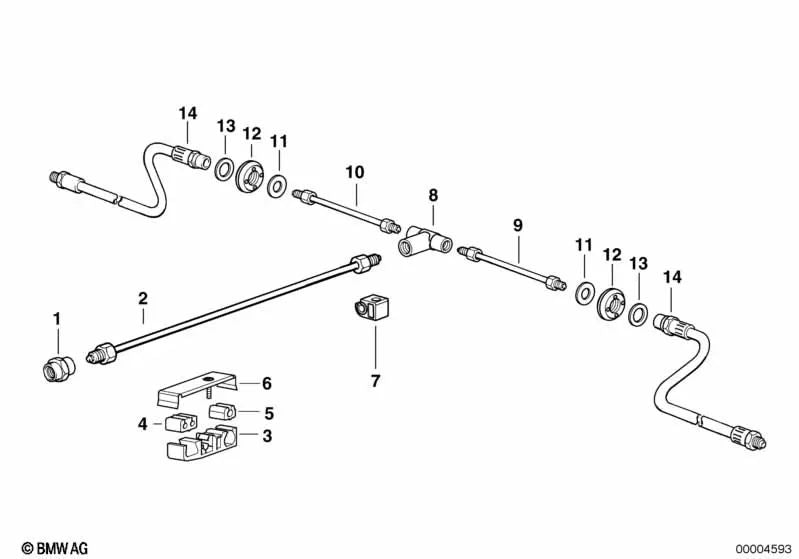 14
13
12
11
10
8
9
11
12
13
14
2
1
7
6
5
4
3

© BMW AG

00004593