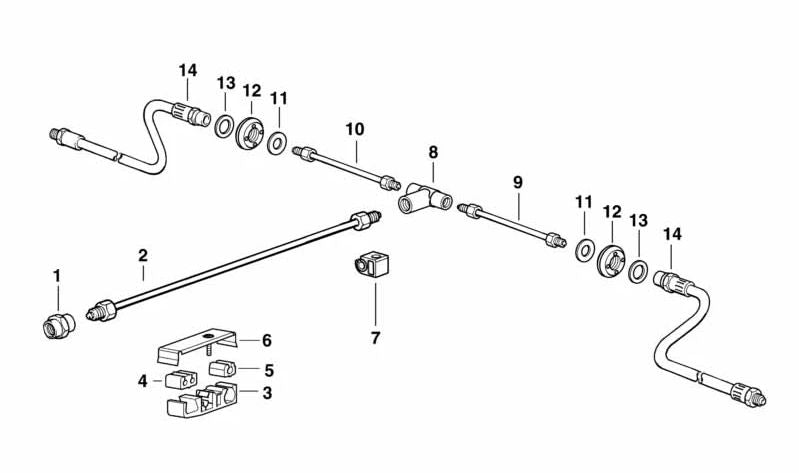 14
13
12
11
10
8
9
11
12
13
14
2
1
7
6
5
4
3