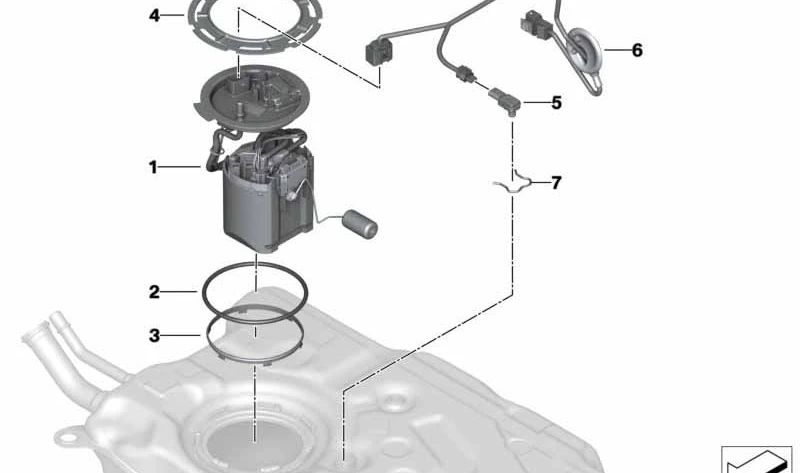 4
6
5
1
7
2
3