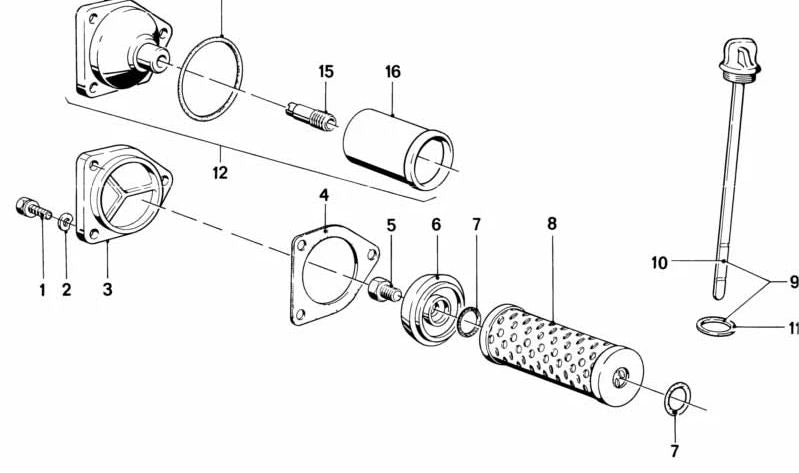 15
16
12
4
5
6
7
8
10
9
11
1
2
3
7