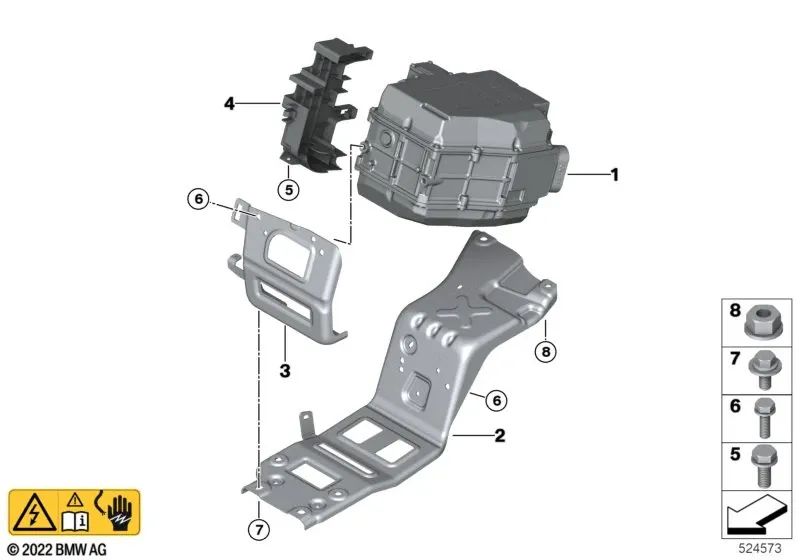 4
1
5
6
3
8
6
2
7
8
7
6
5
© 2022 BMW AG
524573