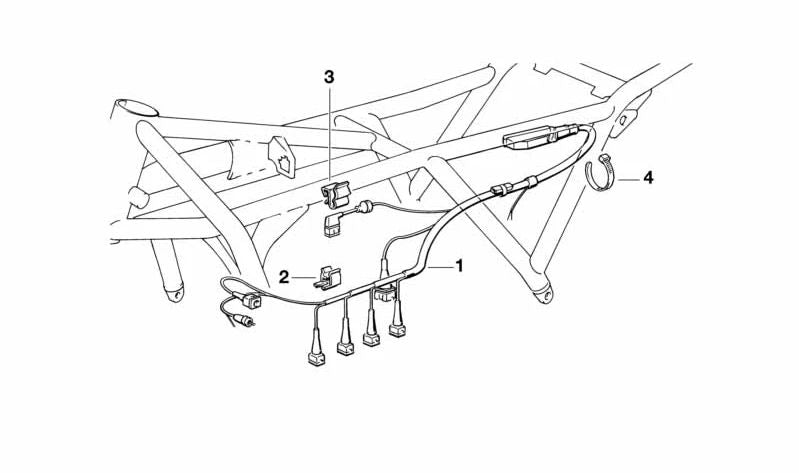 3
4
2
1