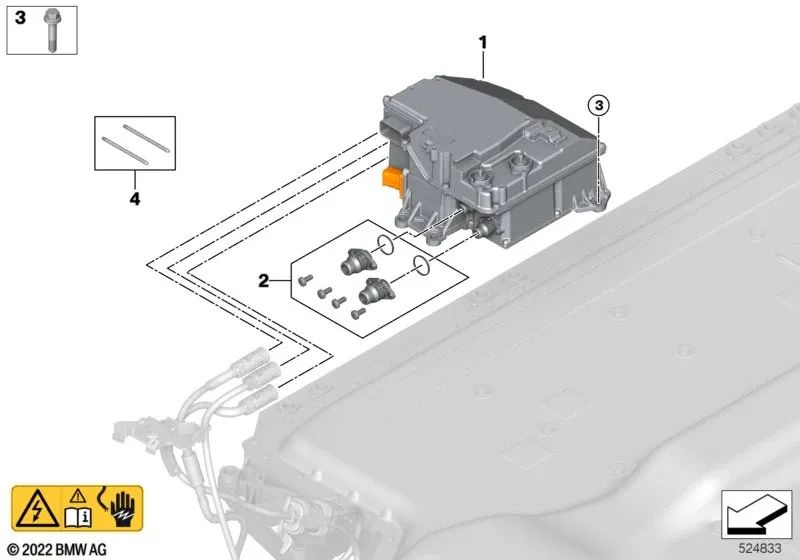 3

1

3

4

2

© 2022 BMW AG

524833