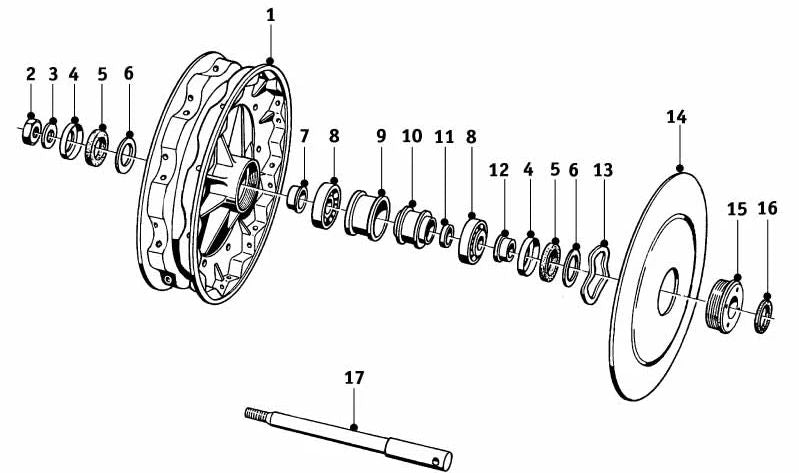 1
2 3 4 5 6
7 8 9 10 11 8
12 4 5 6 13
14
15 16
17