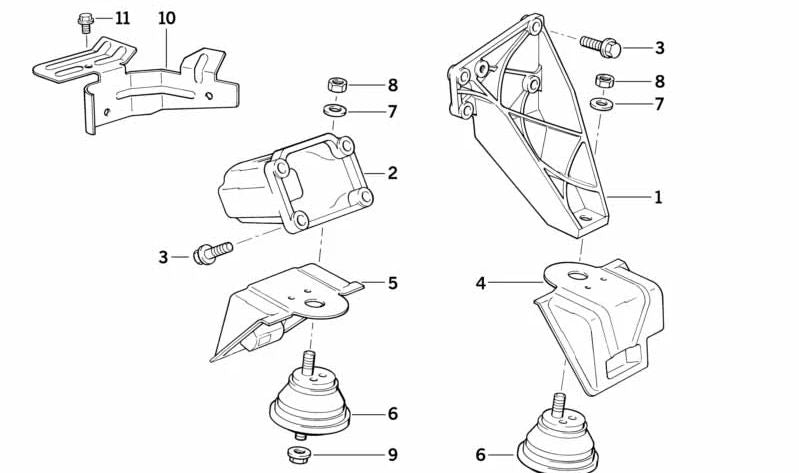 11
10
8
7
2
3
5
6
9
3
8
7
1
4
6