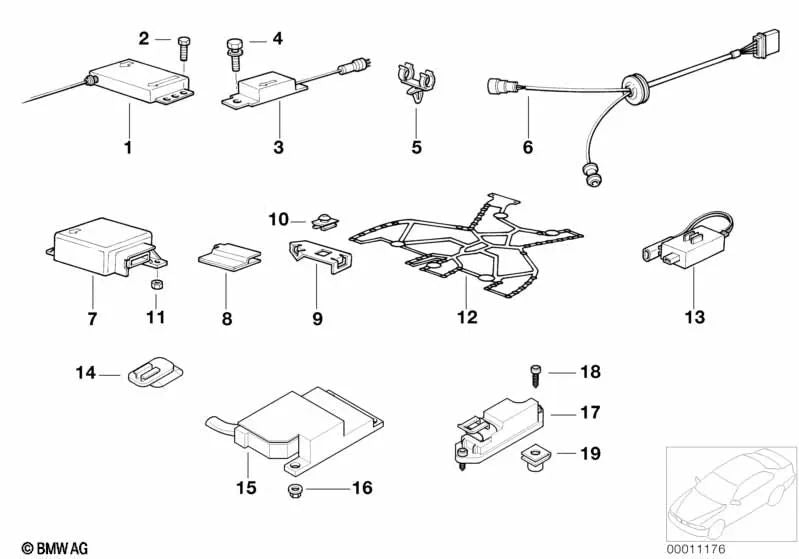 2
4
1
3
5
6
10
7
11
8
9
12
13
14
18
17
19
15
16
© BMW AG
00011176