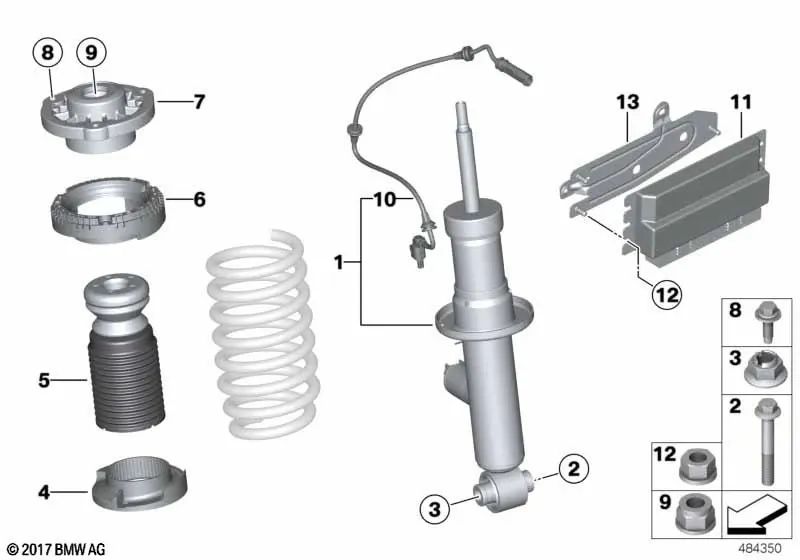 8
9
7
6
5
4
10
1
3
2
13
11
12
8
3
2
12
9
© 2017 BMW AG
484350