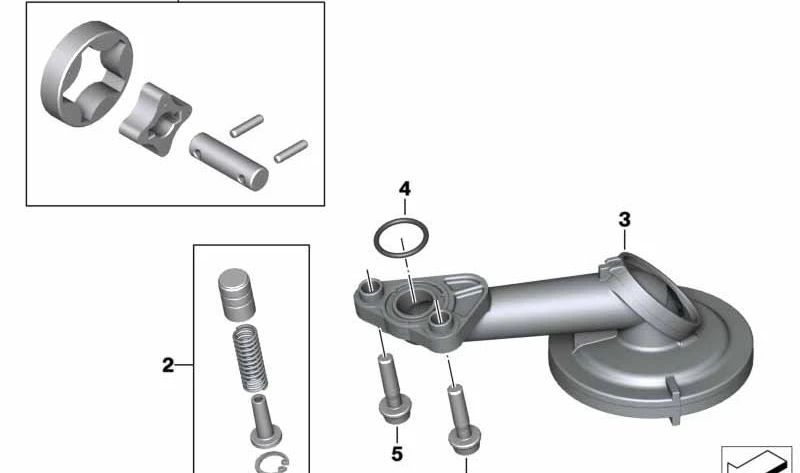 4
3
2
5