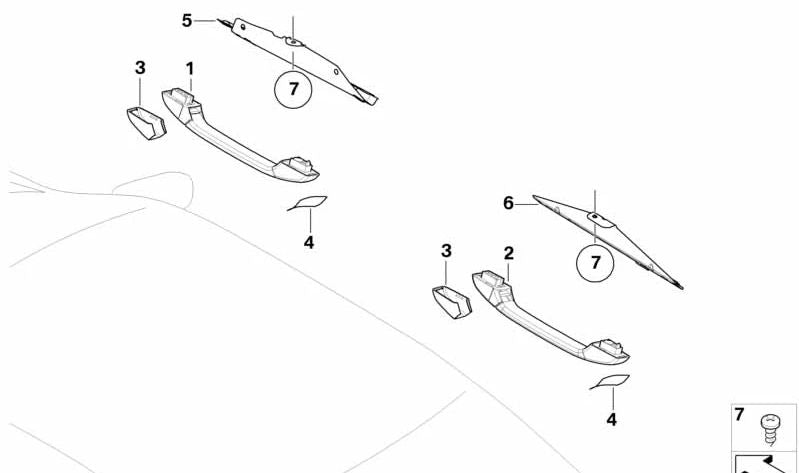 5
7
3
1
4
6
7
3
2
4
7