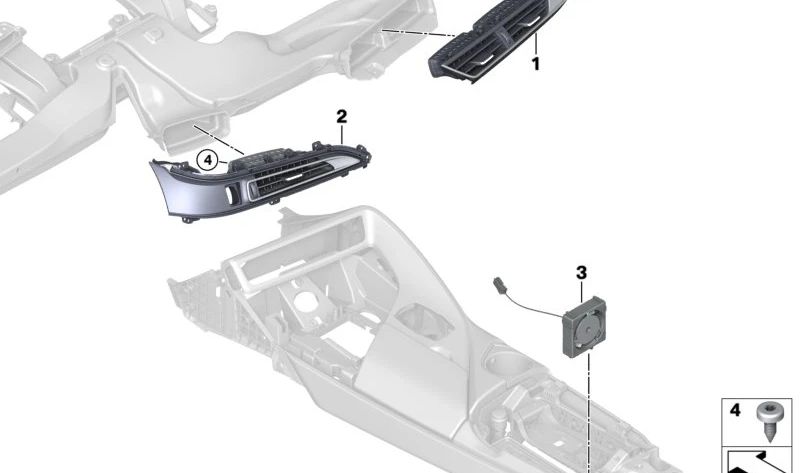 1
2
4
3
4