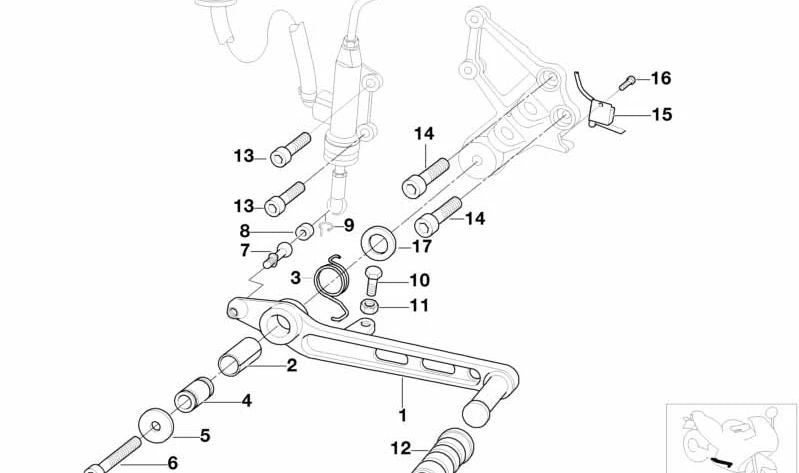 16
15
14
13
13
14
8
9
7
17
3
10
11
2
4
1
5
12
6