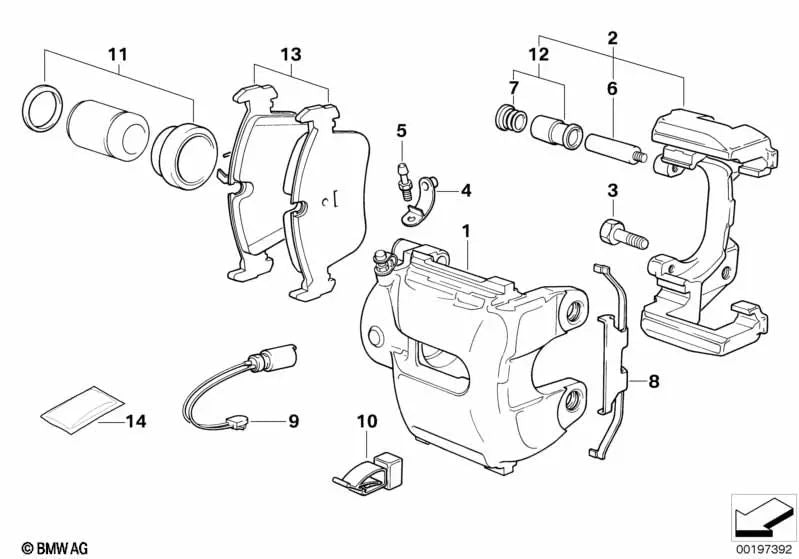 11
13
2
12
7
6
5
4
3
1
8
14
9
10
© BMW AG
00197392