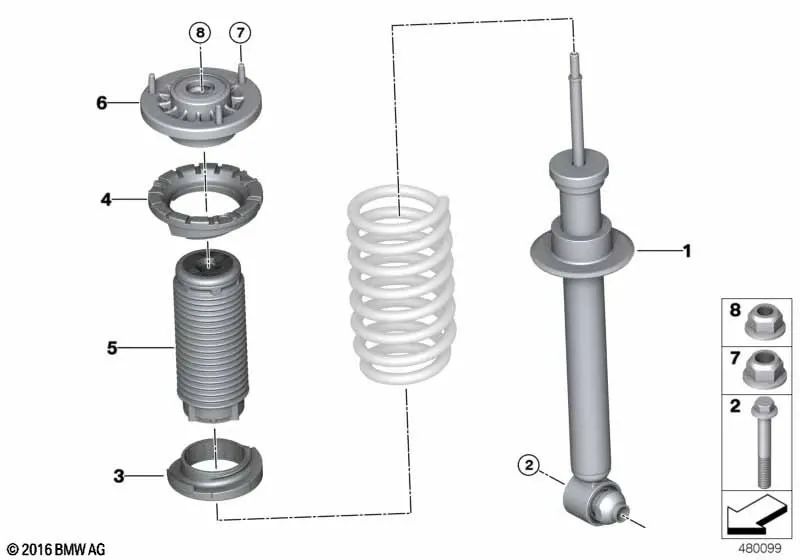 8
7
6
4
5
3
1
2
8
7
2
© 2016 BMW AG
480099