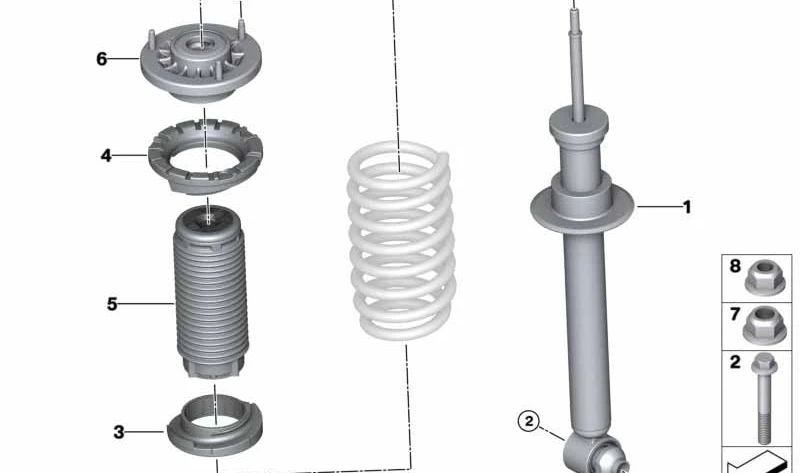 6
4
5
3
1
2
8
7
2