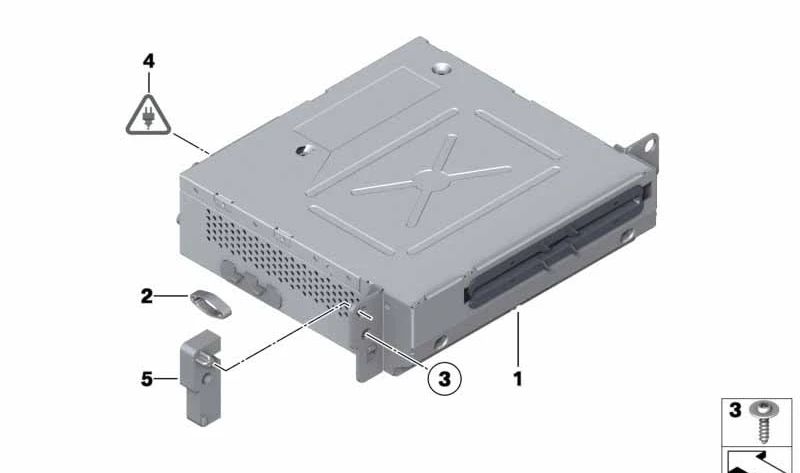 4
2
5
3
1
3