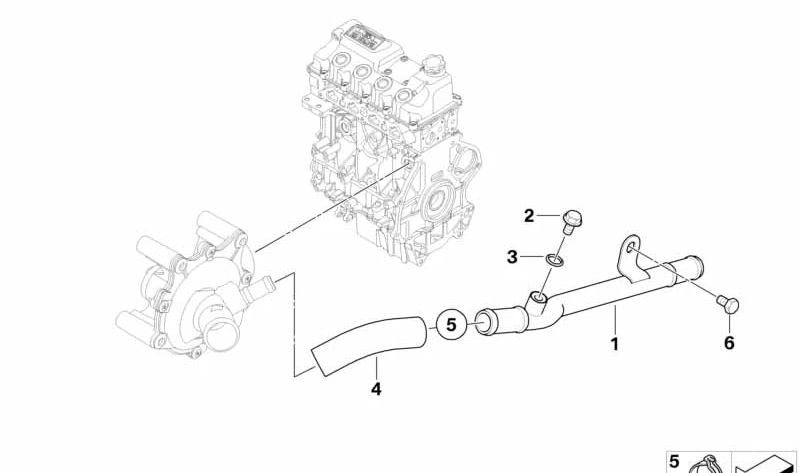 2
3
5
1
6
4
5