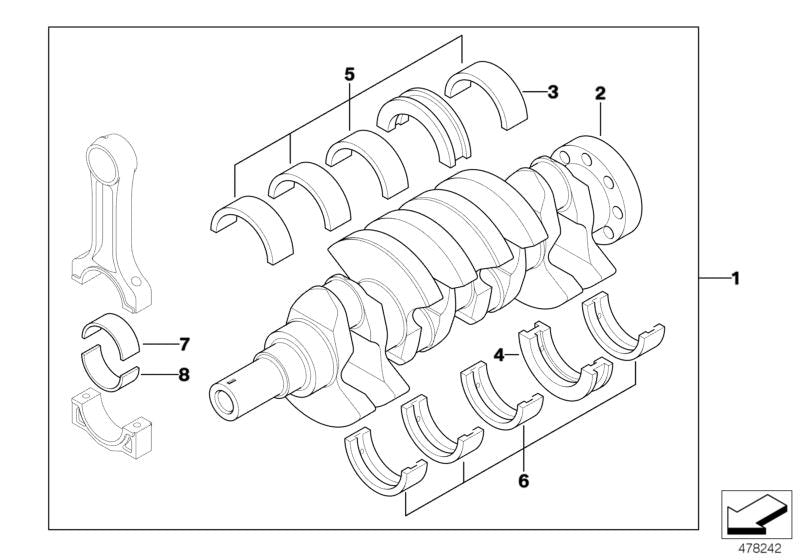 5
3
2
1
7
8
4
6
478242